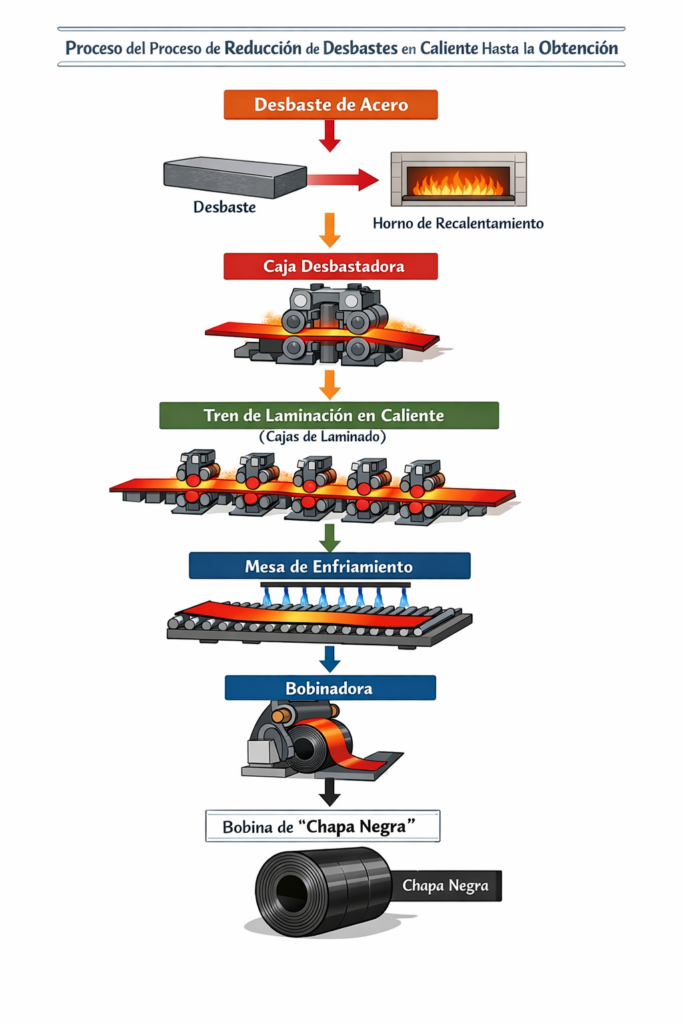 Proceso del Proceso de Reducción de Desbastes en Caliente Hasta la Obtención

Desbaste de Acero

Desbaste

Horno de Recalentamiento

Caja Desbastadora

Tren de Laminación en Caliente
(Cajas de Laminado)

Mesa de Enfriamiento

Bobinadora

Bobina de "Chapa Negra"

Chapa Negra